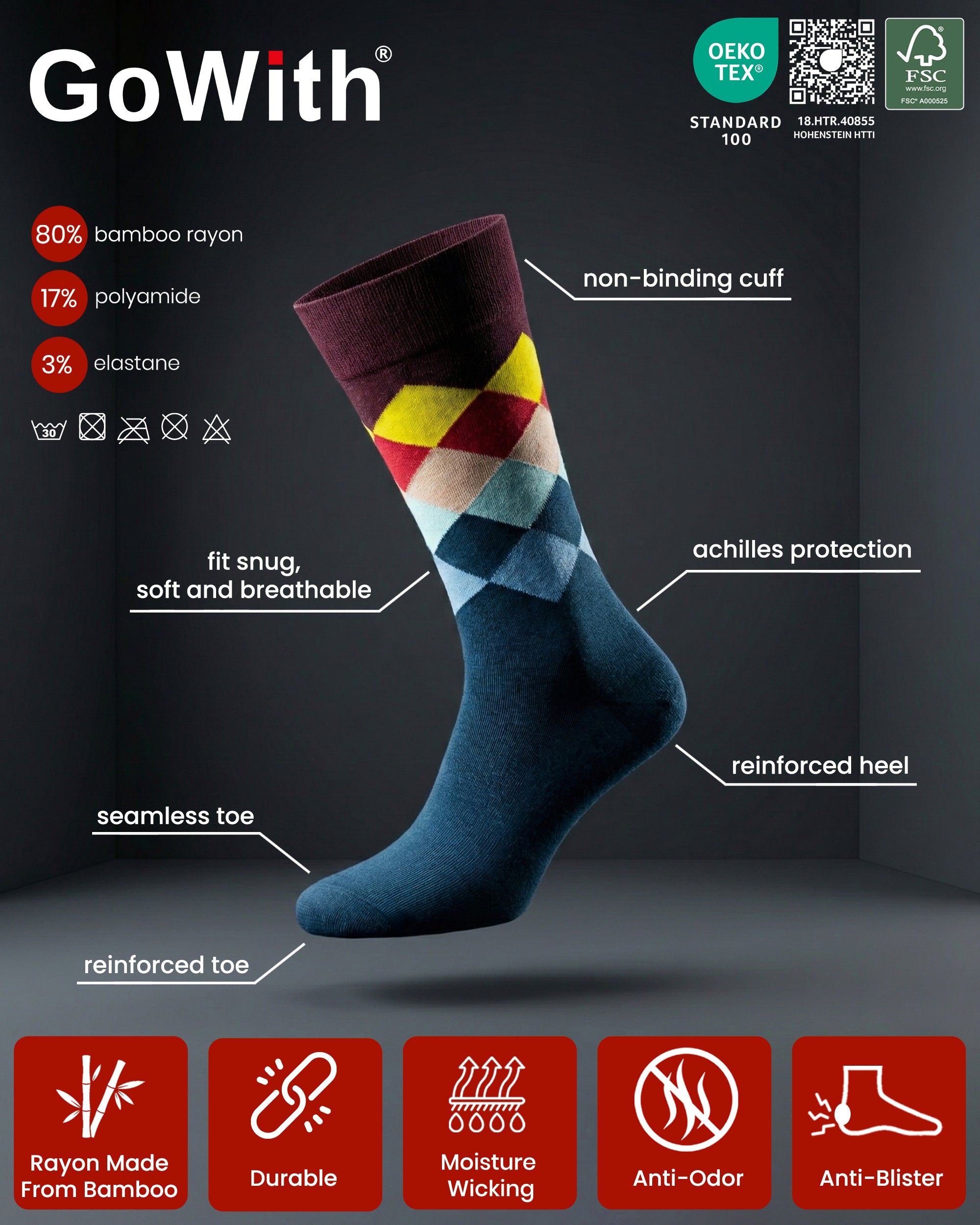 GoWith®

OEKO TEX®
STANDARD 100

18.HTR.40855
HOHENSTEIN HTTI

FSC
www.fsc.org
FSC® A000525

80% bamboo rayon
17% polyamide
3% elastane

30

non-binding cuff

fit snug,
soft and breathable

achilles protection

reinforced heel

seamless toe

reinforced toe

Rayon Made From Bamboo

Durable

Moisture Wicking

Anti-Odor

Anti-Blister